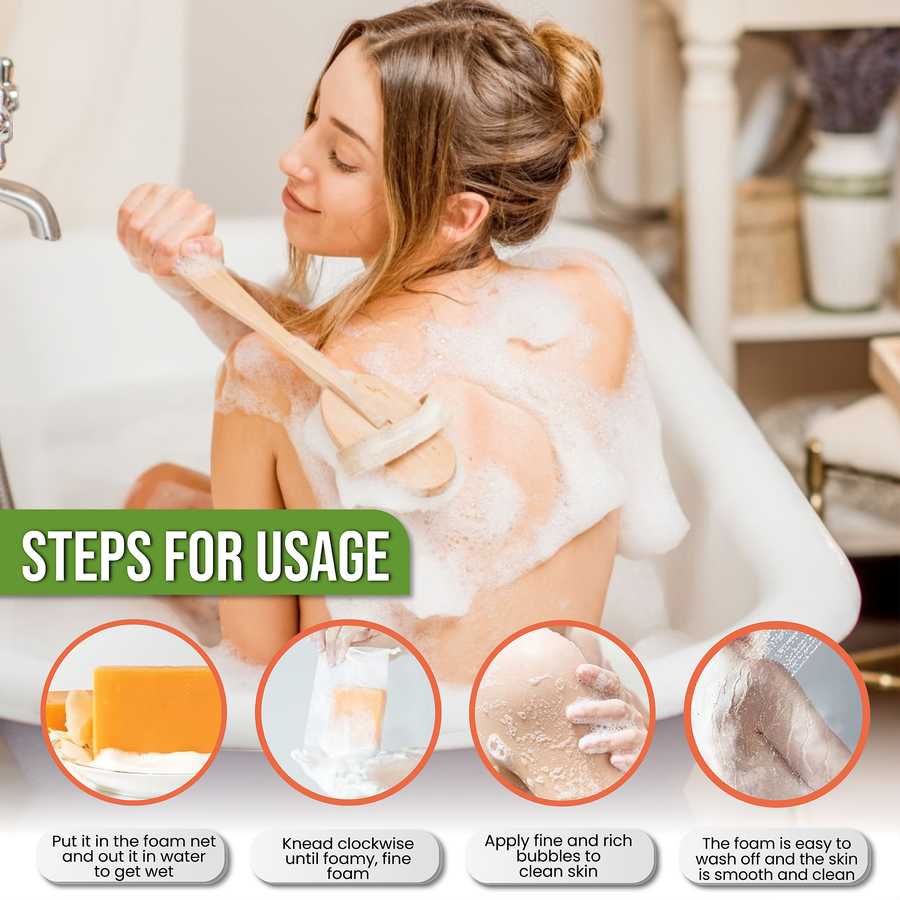 STEPS FOR USAGE

Put it in the foam net and out it in water to get wet

Knead clockwise until foamy, fine foam

Apply fine and rich bubbles to clean skin

The foam is easy to wash off and the skin is smooth and clean