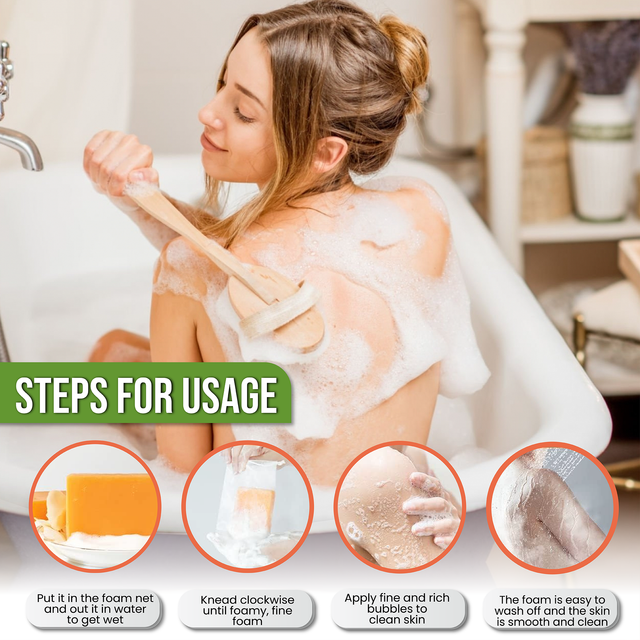 STEPS FOR USAGE

Put it in the foam net and out it in water to get wet

Knead clockwise until foamy, fine foam

Apply fine and rich bubbles to clean skin

The foam is easy to wash off and the skin is smooth and clean