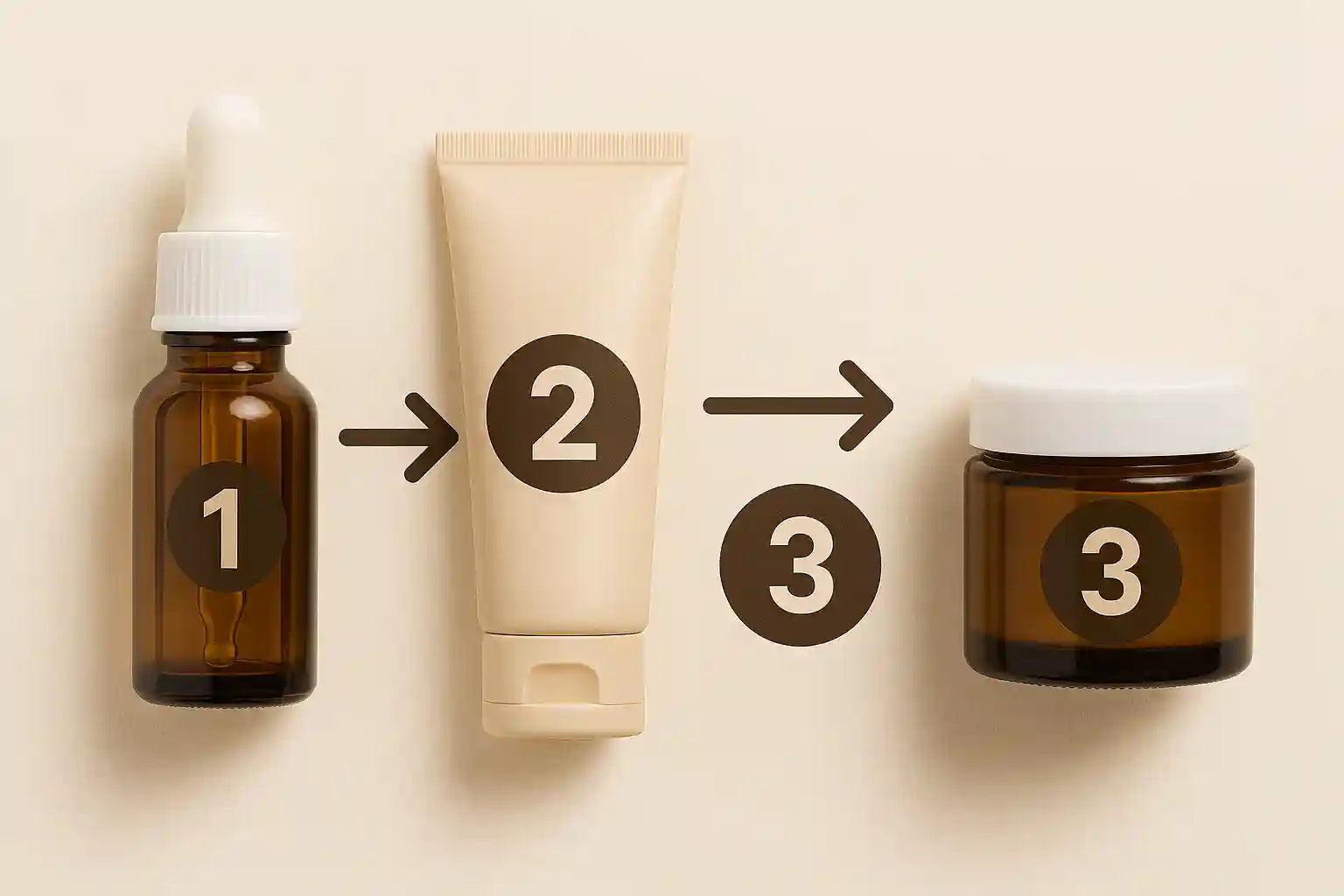 1

2

3

3