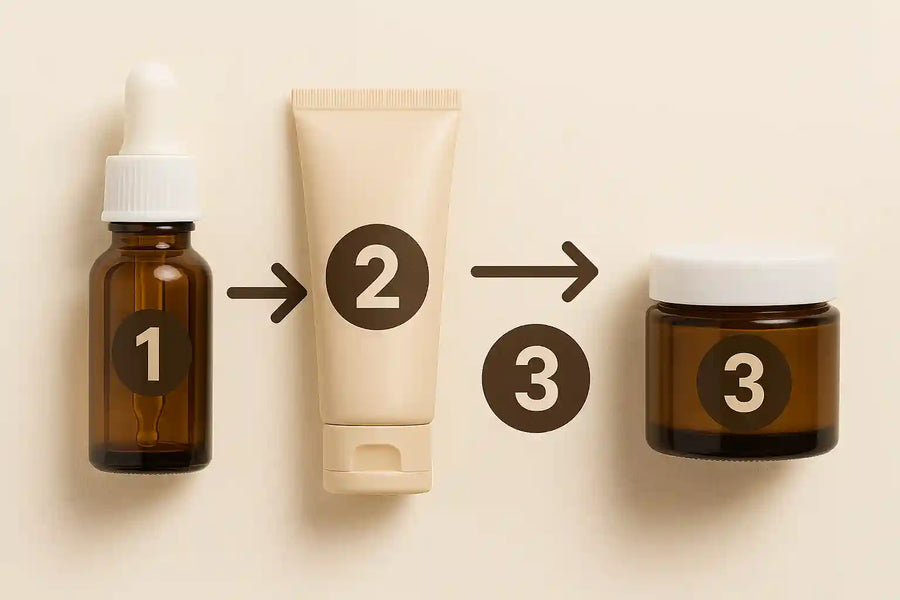 1
2
3
3